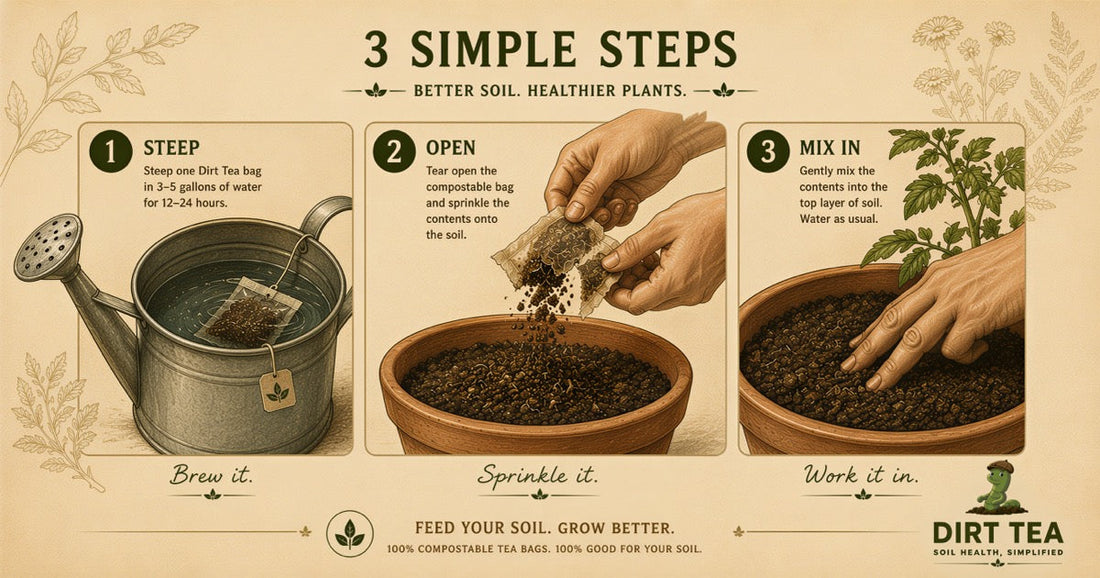 3 SIMPLE STEPS

BETTER SOIL. HEALTHIER PLANTS.

1 STEEP
Steep one Dirt Tea bag in 3–5 gallons of water for 12–24 hours.

Brew it.

2 OPEN
Tear open the compostable bag and sprinkle the contents onto the soil.

Sprinkle it.

3 MIX IN
Gently mix the contents into the top layer of soil. Water as usual.

Work it in.

FEED YOUR SOIL. GROW BETTER.
100% COMPOSTABLE TEA BAGS. 100% GOOD FOR YOUR SOIL.

DIRT TEA
SOIL HEALTH, SIMPLIFIED